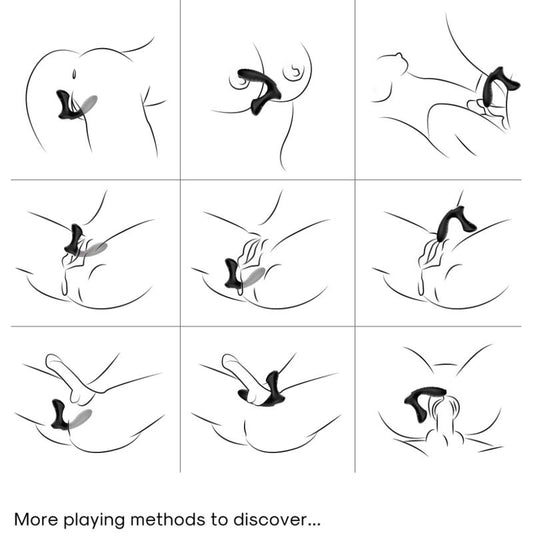 More playing methods to discover...