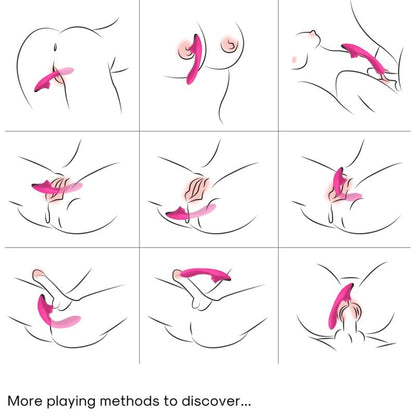 More playing methods to discover...